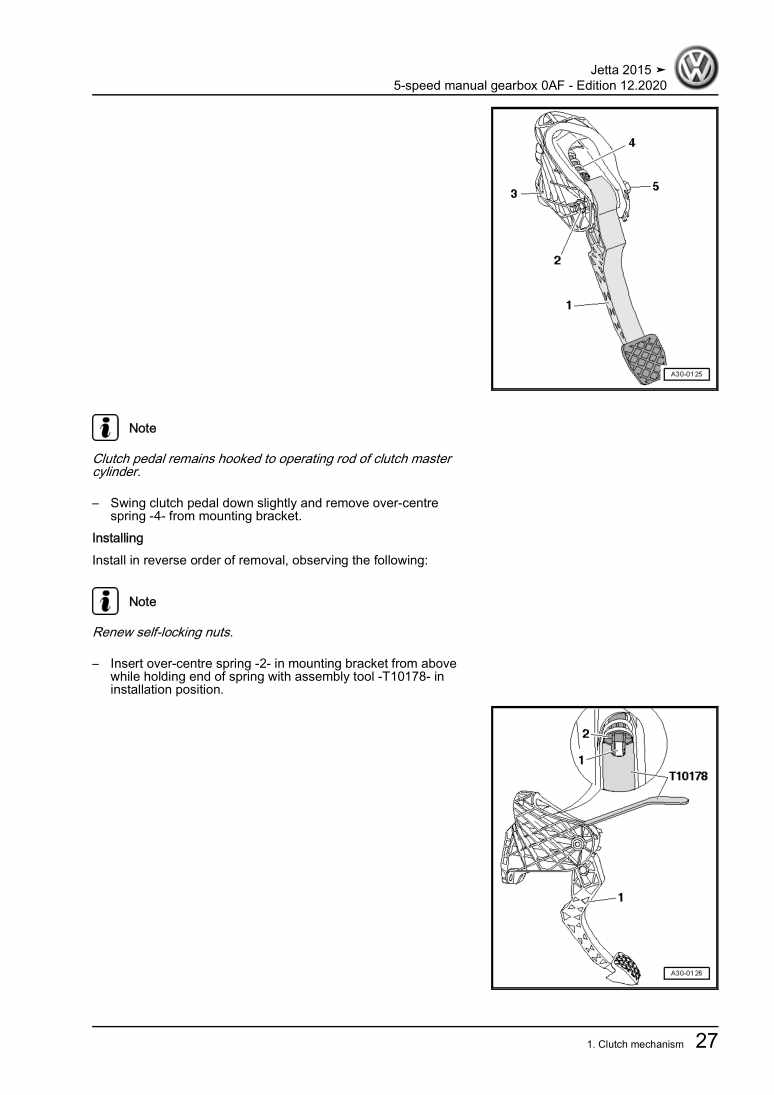 Jetta 2015 ➤
5-speed manual gearbox 0AF - Edition 12.2020

4
3
5
2
1
A30-0125

Note

Clutch pedal remains hooked to operating rod of clutch master cylinder.

– Swing clutch pedal down slightly and remove over-centre spring -4- from mounting bracket.

Installing

Install in reverse order of removal, observing the following:

Note

Renew self-locking nuts.

– Insert over-centre spring -2- in mounting bracket from above while holding end of spring with assembly tool -T10178- in installation position.

2
1
T10178
1
A30-0126

1. Clutch mechanism 27