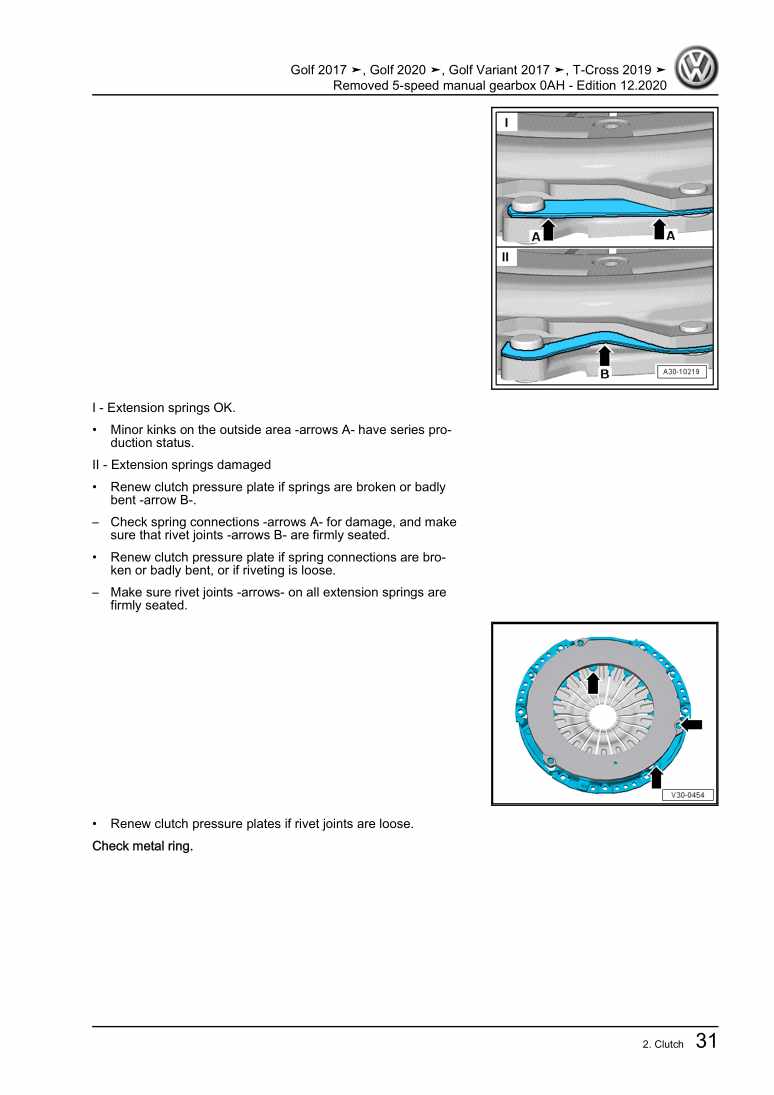 Golf 2017 ➤, Golf 2020 ➤, Golf Variant 2017 ➤, T-Cross 2019 ➤
Removed 5-speed manual gearbox 0AH - Edition 12.2020

I

A

A

II

B

A30-10219

I - Extension springs OK.

• Minor kinks on the outside area -arrows A- have series production status.

II - Extension springs damaged

• Renew clutch pressure plate if springs are broken or badly bent -arrow B-.

– Check spring connections -arrows A- for damage, and make sure that rivet joints -arrows B- are firmly seated.

• Renew clutch pressure plate if spring connections are broken or badly bent, or if riveting is loose.

– Make sure rivet joints -arrows- on all extension springs are firmly seated.

V30-0454

• Renew clutch pressure plates if rivet joints are loose.

Check metal ring.

2. Clutch 31