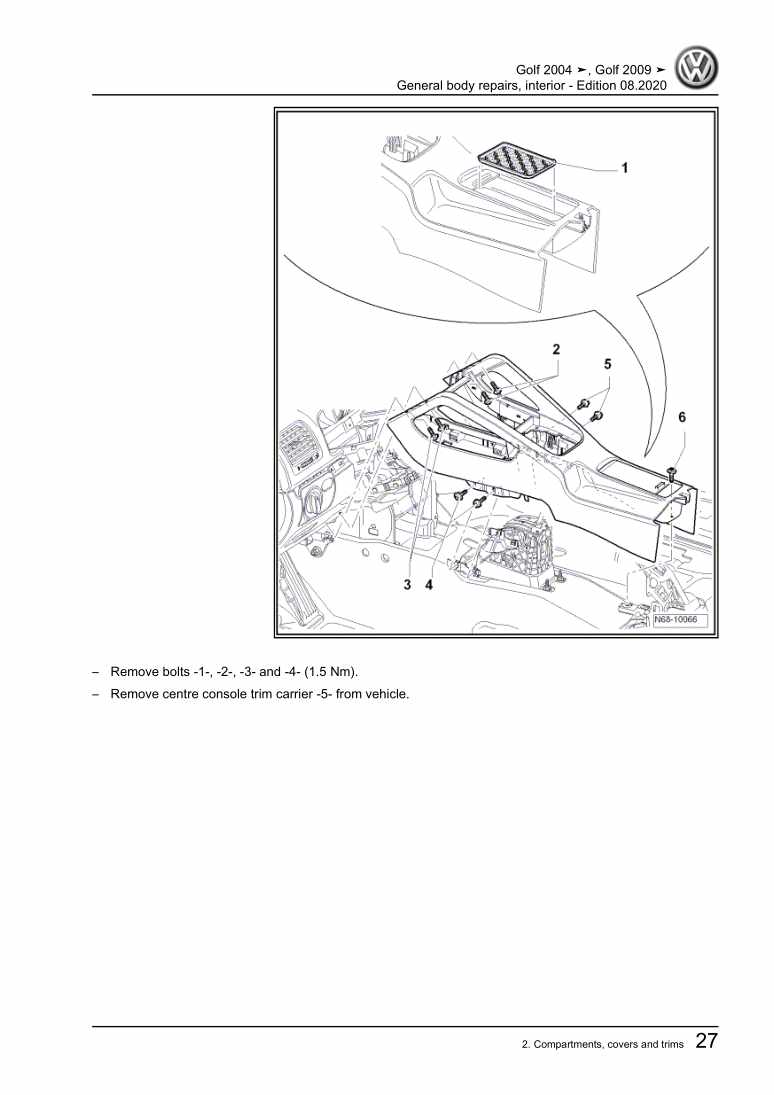 Golf 2004 ➤, Golf 2009 ➤
General body repairs, interior - Edition 08.2020

1
2
5
6
3 4
N68-10066

– Remove bolts -1-, -2-, -3- and -4- (1.5 Nm).

– Remove centre console trim carrier -5- from vehicle.

2. Compartments, covers and trims 27